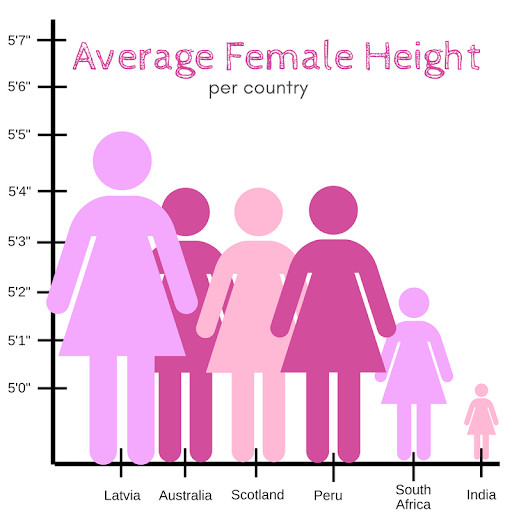 Average Female Height
per country

5'7"
5'6"
5'5"
5'4"
5'3"
5'2"
5'1"
5'0"

Latvia
Australia
Scotland
Peru
South Africa
India